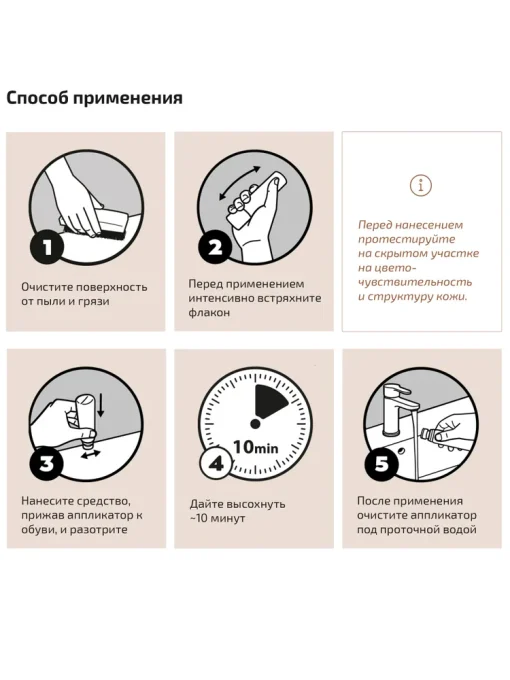 Способ применения

1

Очистите поверхность от пыли и грязи

2

Перед применением интенсивно встряхните флакон

i

Перед нанесением протестируйте на скрытом участке на цвето-чувствительность и структуру кожи.

3

Нанесите средство, прижав аппликатор к обуви, и разотрите

10min

4

Дайте высохнуть ~10 минут

5

После применения очистите аппликатор под проточной водой